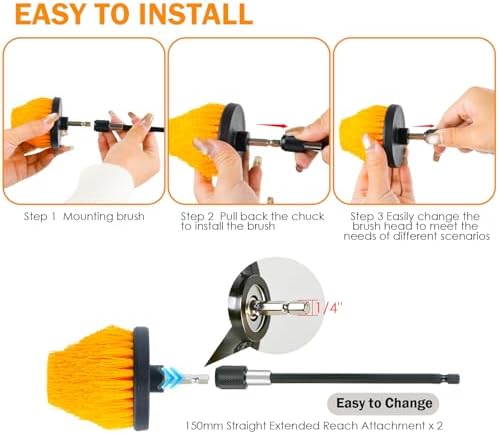 EASY TO INSTALL

Step 1 Mounting brush

Step 2 Pull back the chuck to install the brush

Step 3 Easily change the brush head to meet the needs of different scenarios

1/4"

Easy to Change

150mm Straight Extended Reach Attachment x 2