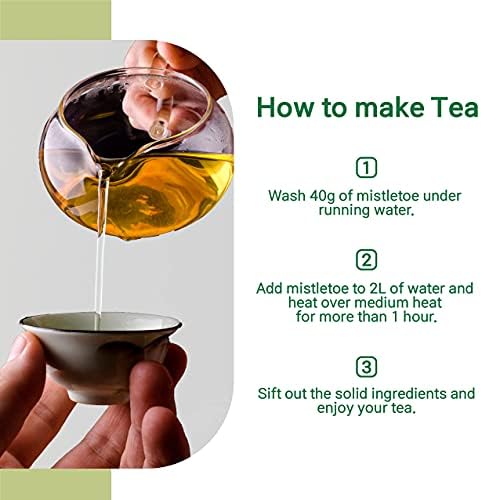 How to make Tea

1

Wash 40g of mistletoe under running water.

2

Add mistletoe to 2L of water and heat over medium heat for more than 1 hour.

3

Sift out the solid ingredients and enjoy your tea.