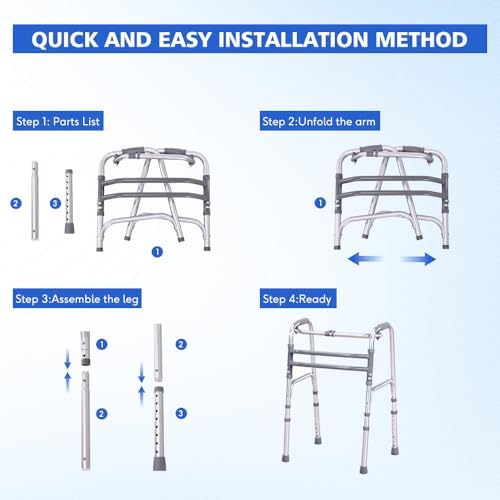 QUICK AND EASY INSTALLATION METHOD

Step 1: Parts List

2

3

1

Step 2:Unfold the arm

1

Step 3:Assemble the leg

1

2

2

3

Step 4:Ready