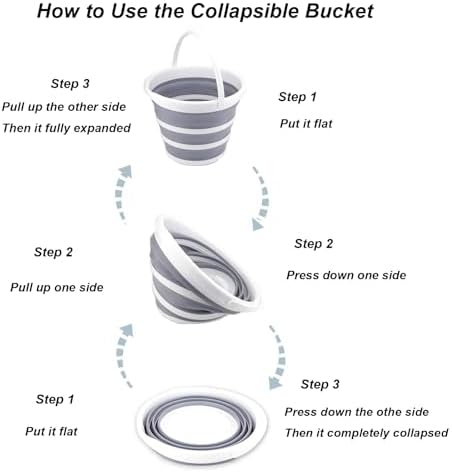 How to Use the Collapsible Bucket

Step 3
Pull up the other side
Then it fully expanded

Step 1
Put it flat

Step 2
Pull up one side

Step 2
Press down one side

Step 1
Put it flat

Step 3
Press down the othe side
Then it completely collapsed