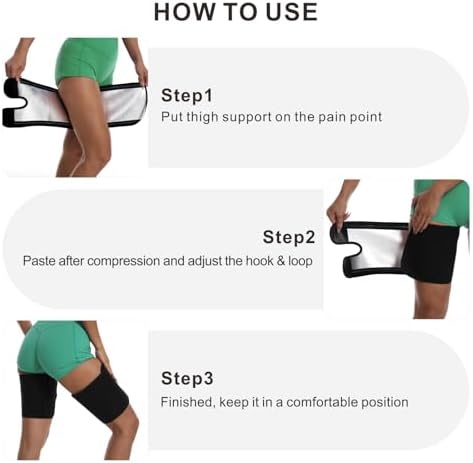 HOW TO USE

Step1
Put thigh support on the pain point

Step2
Paste after compression and adjust the hook & loop

Step3
Finished, keep it in a comfortable position