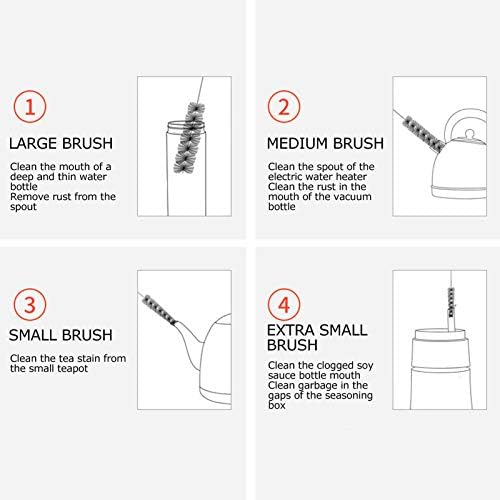 1

LARGE BRUSH

Clean the mouth of a deep and thin water bottle
Remove rust from the spout

2

MEDIUM BRUSH

Clean the spout of the electric water heater
Clean the rust in the mouth of the vacuum bottle

3

SMALL BRUSH

Clean the tea stain from the small teapot

4

EXTRA SMALL BRUSH

Clean the clogged soy sauce bottle mouth
Clean garbage in the gaps of the seasoning box