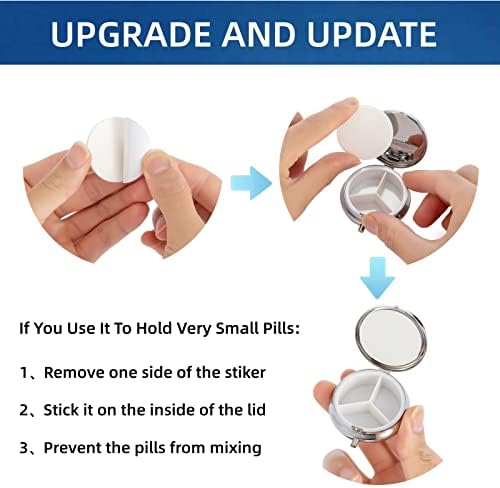 UPGRADE AND UPDATE

If You Use It To Hold Very Small Pills:

1、Remove one side of the stiker

2、Stick it on the inside of the lid

3、Prevent the pills from mixing