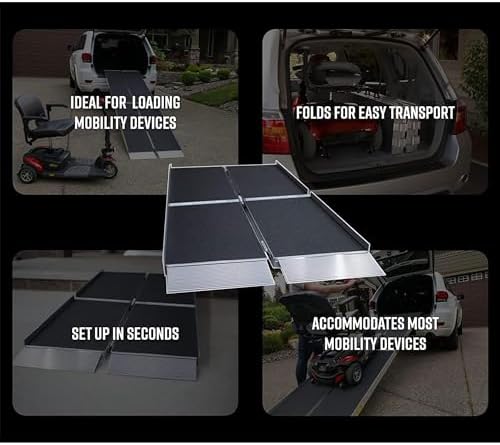 IDEAL FOR LOADING MOBILITY DEVICES

FOLDS FOR EASY TRANSPORT

SET UP IN SECONDS

ACCOMMODATES MOST MOBILITY DEVICES