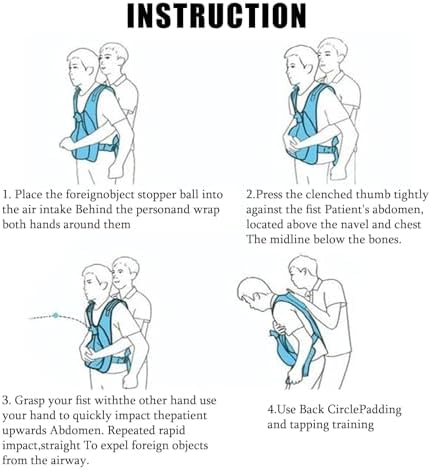 INSTRUCTION

1. Place the foreignobject stopper ball into the air intake Behind the personand wrap both hands around them

2.Press the clenched thumb tightly against the fist Patient's abdomen, located above the navel and chest The midline below the bones.

3. Grasp your fist withthe other hand use your hand to quickly impact thepatient upwards Abdomen. Repeated rapid impact,straight To expel foreign objects from the airway.

4.Use Back CirclePadding and tapping training