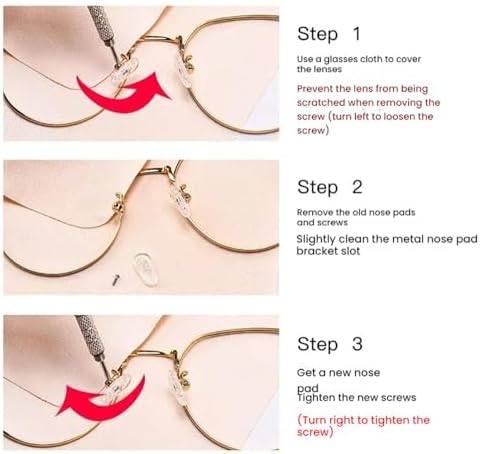 Step 1

Use a glasses cloth to cover the lenses

Prevent the lens from being scratched when removing the screw (turn left to loosen the screw)

Step 2

Remove the old nose pads and screws

Slightly clean the metal nose pad bracket slot

Step 3

Get a new nose pad
Tighten the new screws

(Turn right to tighten the screw)