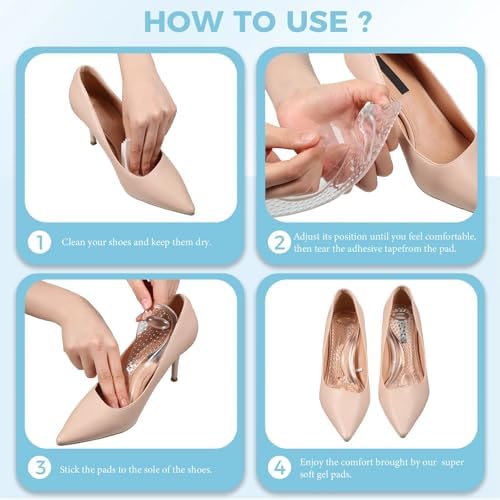 HOW TO USE ?

1 Clean your shoes and keep them dry.

2 Adjust its position until you feel comfortable, then tear the adhesive tapefrom the pad.

3 Stick the pads to the sole of the shoes.

4 Enjoy the comfort brought by our super soft gel pads.