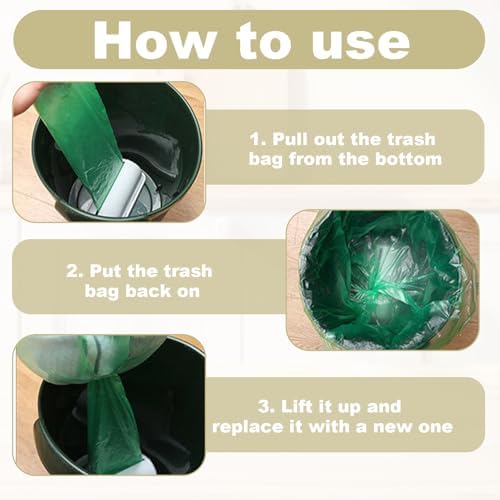 How to use

1. Pull out the trash bag from the bottom

2. Put the trash bag back on

3. Lift it up and replace it with a new one