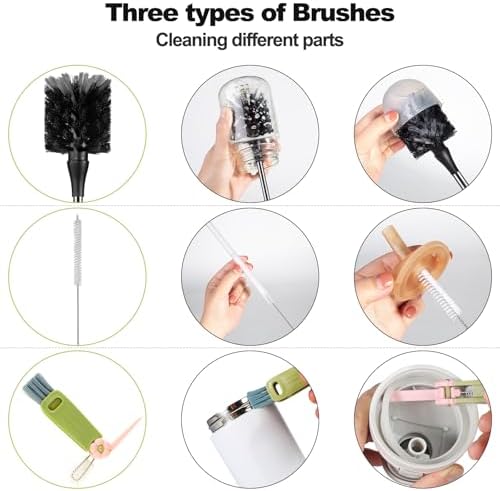 Three types of Brushes
Cleaning different parts