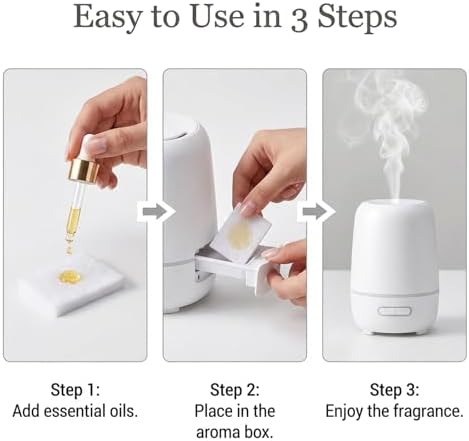 Easy to Use in 3 Steps

Step 1:
Add essential oils.

Step 2:
Place in the aroma box.

Step 3:
Enjoy the fragrance.