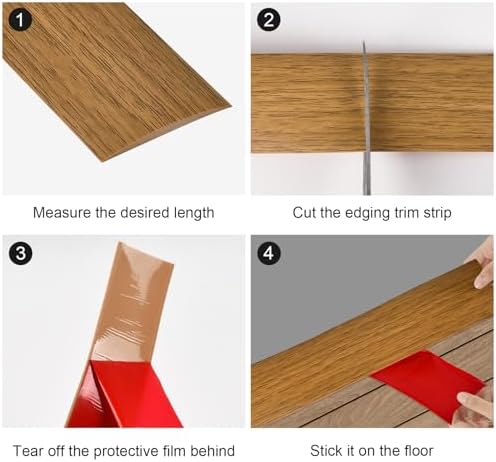 1

Measure the desired length

2

Cut the edging trim strip

3

Tear off the protective film behind

4

Stick it on the floor