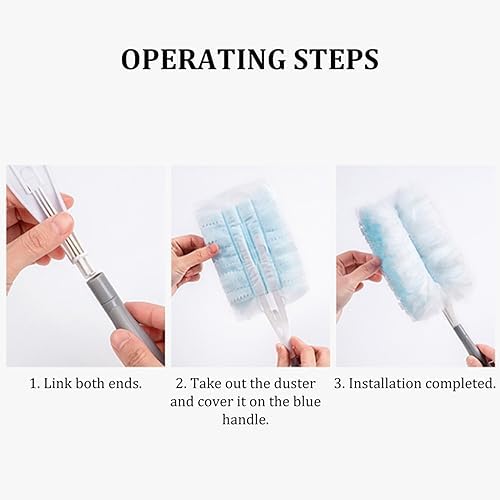 OPERATING STEPS

1. Link both ends.

2. Take out the duster and cover it on the blue handle.

3. Installation completed.