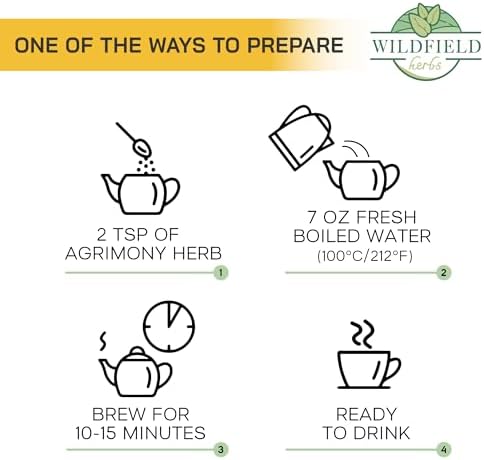 ONE OF THE WAYS TO PREPARE

WILDFIELD
herbs

2 TSP OF AGRIMONY HERB

1

7 OZ FRESH BOILED WATER (100°C/212°F)

2

BREW FOR 10-15 MINUTES

3

READY TO DRINK

4