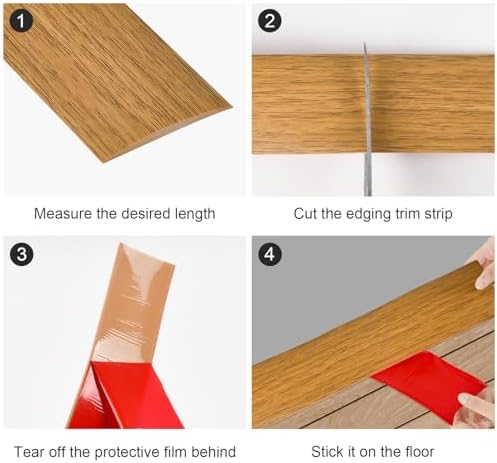 1

Measure the desired length

2

Cut the edging trim strip

3

Tear off the protective film behind

4

Stick it on the floor