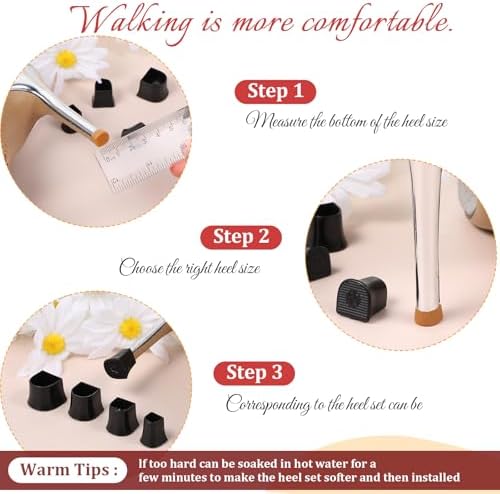 Walking is more comfortable.

Step 1

Measure the bottom of the heel size

Step 2

Choose the right heel size

Step 3

Corresponding to the heel set can be

Warm Tips : If too hard can be soaked in hot water for a few minutes to make the heel set softer and then installed