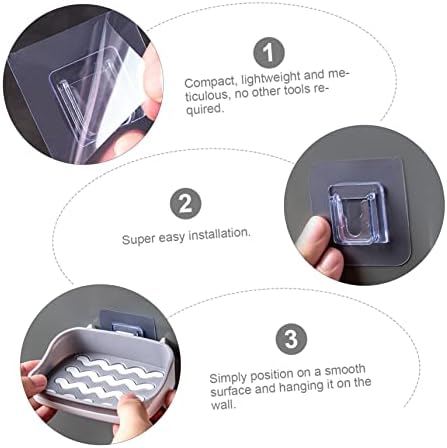 1

Compact, lightweight and meticulous, no other tools required.

2

Super easy installation.

3

Simply position on a smooth surface and hanging it on the wall.