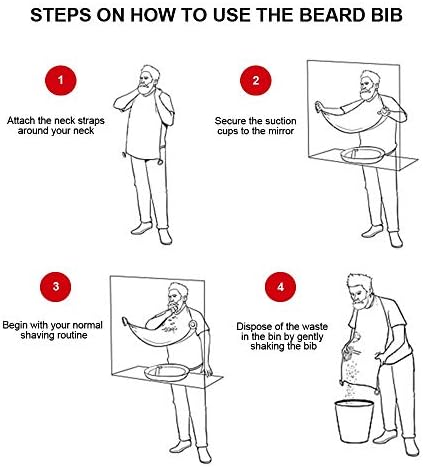 STEPS ON HOW TO USE THE BEARD BIB

1

Attach the neck straps around your neck

2

Secure the suction cups to the mirror

3

Begin with your normal shaving routine

4

Dispose of the waste in the bin by gently shaking the bib