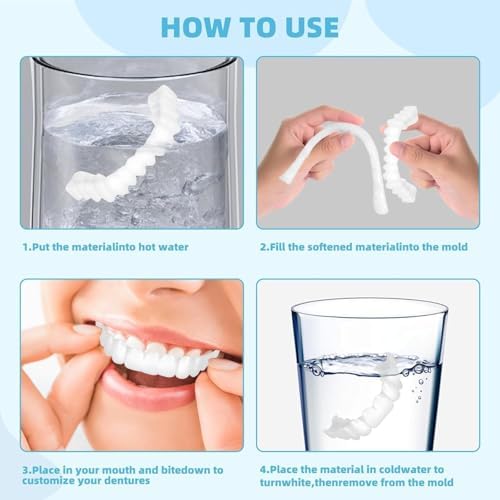 HOW TO USE

1.Put the materialinto hot water

2.Fill the softened materialinto the mold

3.Place in your mouth and bitedown to customize your dentures

4.Place the material in coldwater to turnwhite,thenremove from the mold