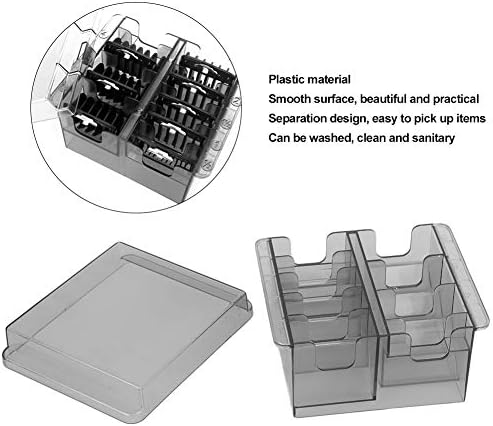 Plastic material
Smooth surface, beautiful and practical
Separation design, easy to pick up items
Can be washed, clean and sanitary