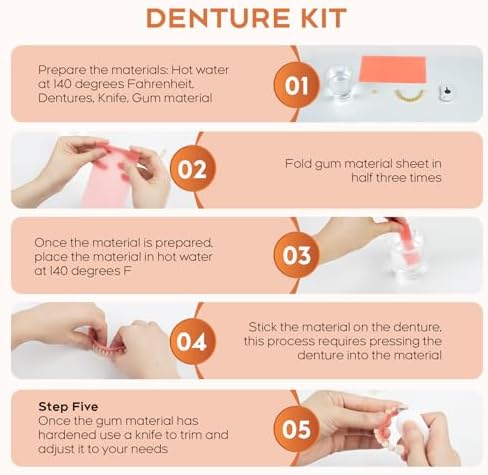 DENTURE KIT

Prepare the materials: Hot water at 140 degrees Fahrenheit, Dentures, Knife, Gum material

01

02

Fold gum material sheet in half three times

Once the material is prepared, place the material in hot water at 140 degrees F

03

04

Stick the material on the denture, this process requires pressing the denture into the material

Step Five
Once the gum material has hardened use a knife to trim and adjust it to your needs

05