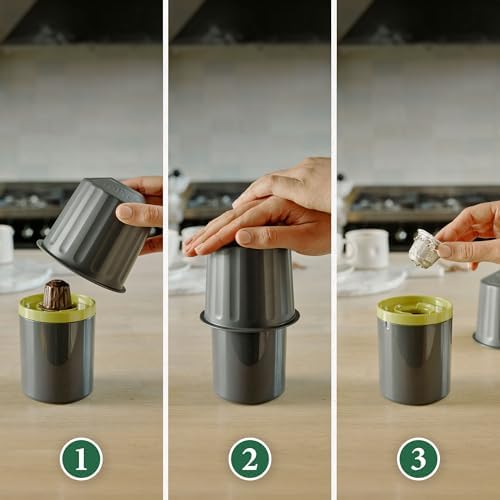 1

2

3