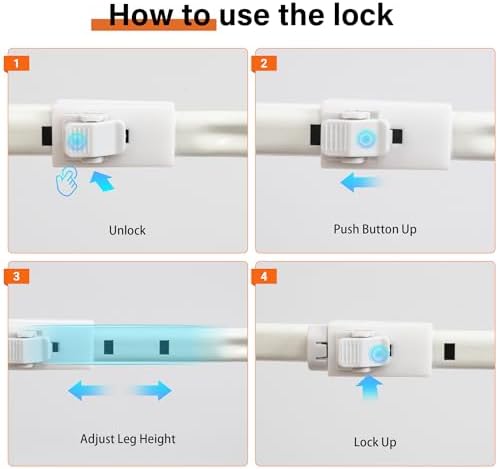 How to use the lock

1

Unlock

2

Push Button Up

3

Adjust Leg Height

4

Lock Up