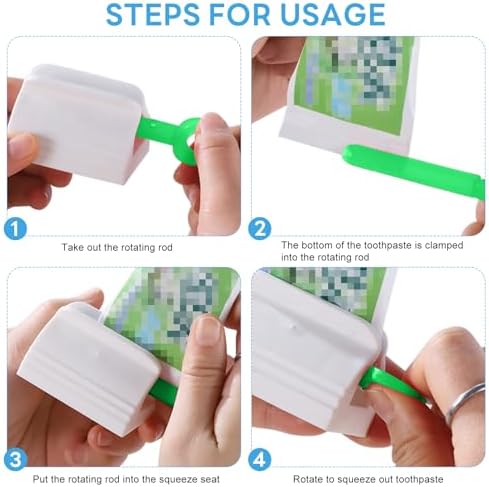 STEPS FOR USAGE

1

Take out the rotating rod

2

The bottom of the toothpaste is clamped into the rotating rod

3

Put the rotating rod into the squeeze seat

4

Rotate to squeeze out toothpaste