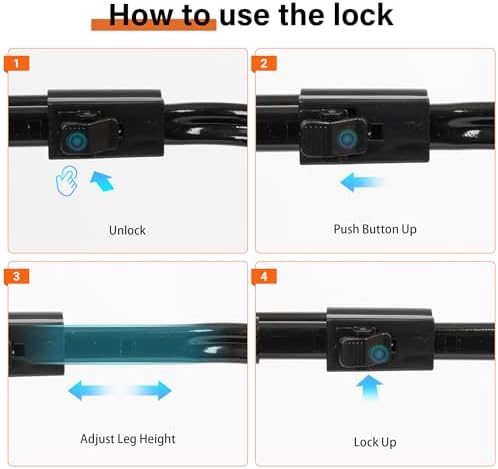 How to use the lock

1

Unlock

2

Push Button Up

3

Adjust Leg Height

4

Lock Up