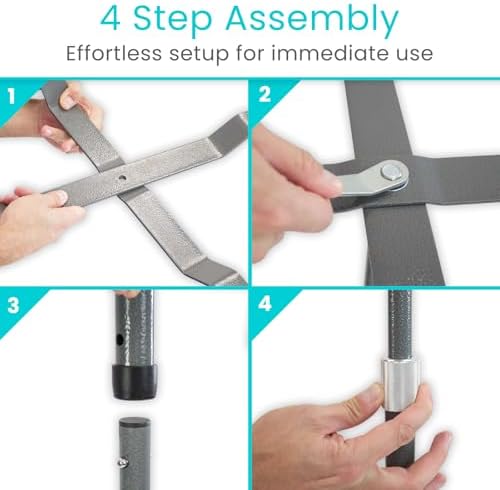 4 Step Assembly
Effortless setup for immediate use

1

2

3

4