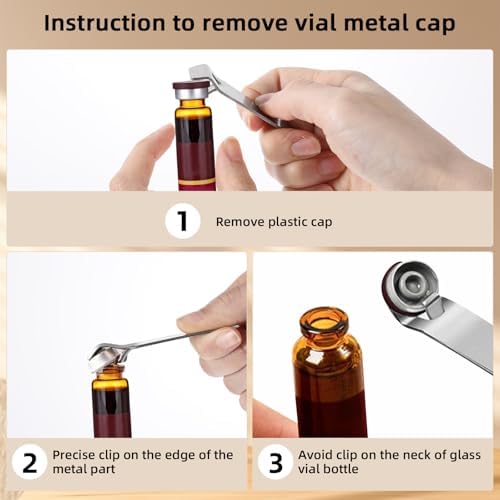 Instruction to remove vial metal cap

1 Remove plastic cap

2 Precise clip on the edge of the metal part

3 Avoid clip on the neck of glass vial bottle