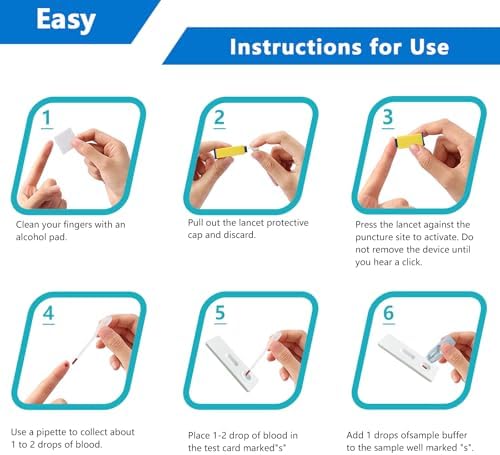 Easy

Instructions for Use

1

Clean your fingers with an alcohol pad.

2

Pull out the lancet protective cap and discard.

3

Press the lancet against the puncture site to activate. Do not remove the device until you hear a click.

4

Use a pipette to collect about 1 to 2 drops of blood.

5

Place 1-2 drop of blood in the test card marked"s"

6

Add 1 drops ofsample buffer to the sample well marked "s".