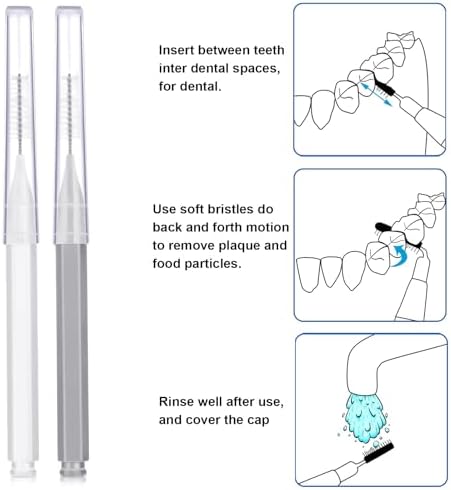 Insert between teeth inter dental spaces, for dental.

Use soft bristles do back and forth motion to remove plaque and food particles.

Rinse well after use, and cover the cap