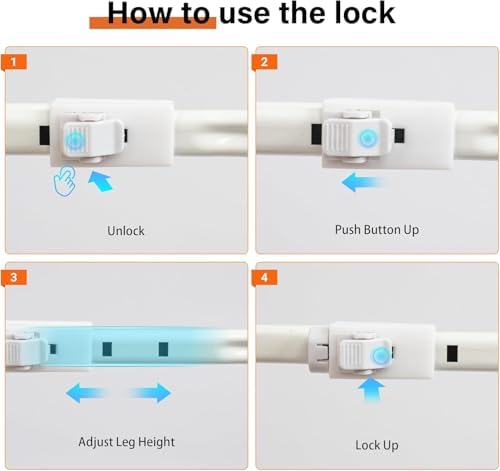 How to use the lock

1

Unlock

2

Push Button Up

3

Adjust Leg Height

4

Lock Up