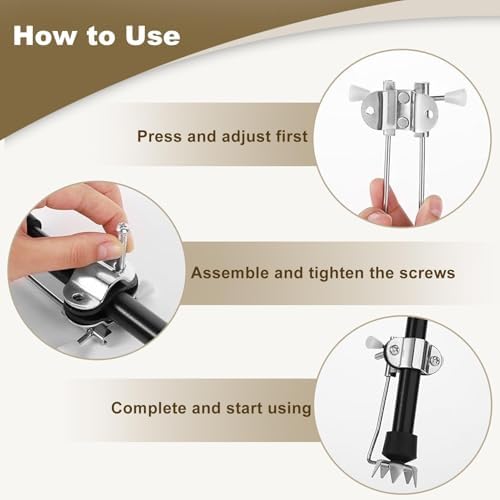 How to Use

Press and adjust first

Assemble and tighten the screws

Complete and start using