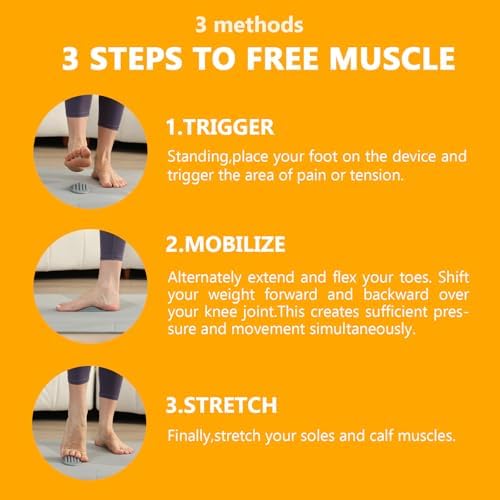 3 methods

3 STEPS TO FREE MUSCLE

1.TRIGGER

Standing,place your foot on the device and trigger the area of pain or tension.

2.MOBILIZE

Alternately extend and flex your toes. Shift your weight forward and backward over your knee joint.This creates sufficient pressure and movement simultaneously.

3.STRETCH

Finally,stretch your soles and calf muscles.