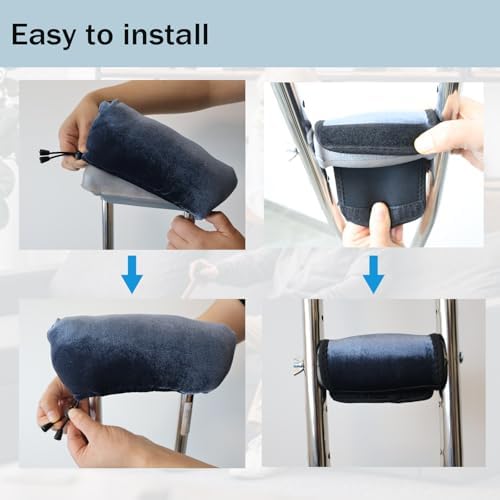 Easy to install