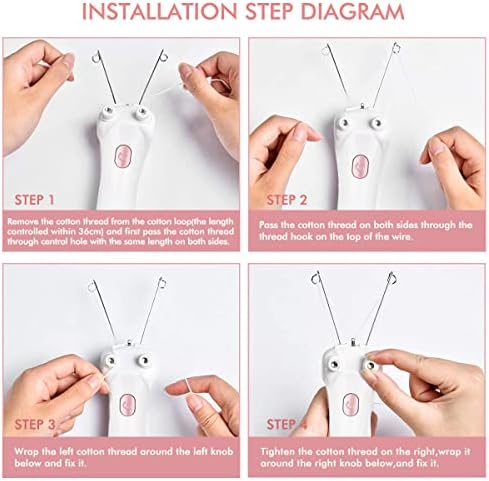 INSTALLATION STEP DIAGRAM

STEP 1

Remove the cotton thread from the cotton loop(the length controlled within 36cm) and first pass the cotton thread through central hole with the same length on both sides.

STEP 2

Pass the cotton thread on both sides through the thread hook on the top of the wire.

STEP 3

Wrap the left cotton thread around the left knob below and fix it.

STEP 4

Tighten the cotton thread on the right,wrap it around the right knob below,and fix it.