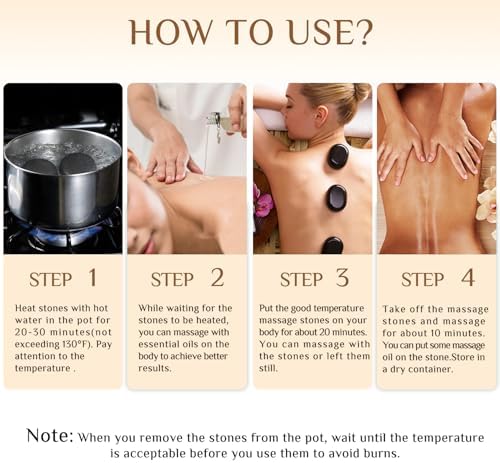 HOW TO USE?

STEP 1

Heat stones with hot water in the pot for 20-30 minutes(not exceeding 130°F). Pay attention to the temperature .

STEP 2

While waiting for the stones to be heated, you can massage with essential oils on the body to achieve better results.

STEP 3

Put the good temperature massage stones on your body for about 20 minutes. You can massage with the stones or left them still.

STEP 4

Take off the massage stones and massage for about 10 minutes. You can put some massage oil on the stone.Store in a dry container.

Note: When you remove the stones from the pot, wait until the temperature is acceptable before you use them to avoid burns.