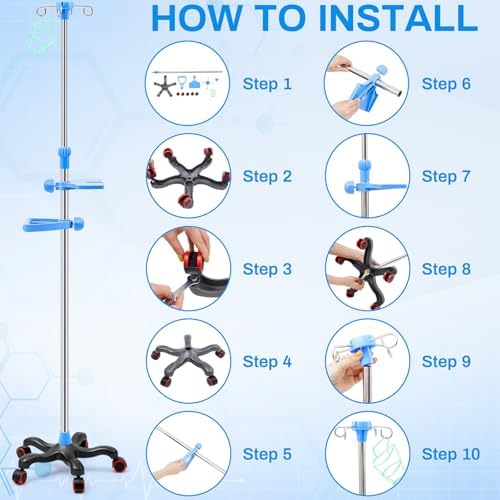 HOW TO INSTALL

Step 1

Step 2

Step 3

Step 4

Step 5

Step 6

Step 7

Step 8

Step 9

Step 10