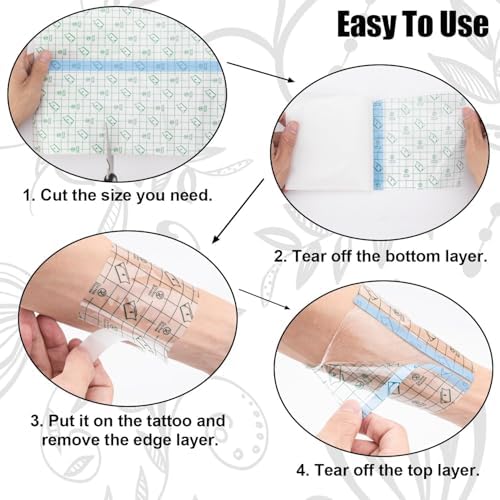 Easy To Use

1. Cut the size you need.

2. Tear off the bottom layer.

3. Put it on the tattoo and remove the edge layer.

4. Tear off the top layer.