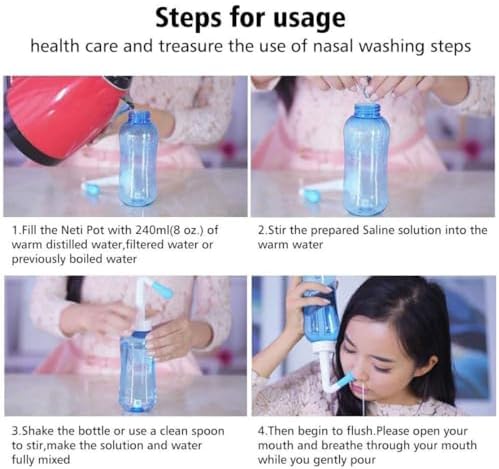 Steps for usage
health care and treasure the use of nasal washing steps

1.Fill the Neti Pot with 240ml(8 oz.) of warm distilled water,filtered water or previously boiled water

2.Stir the prepared Saline solution into the warm water

3.Shake the bottle or use a clean spoon to stir,make the solution and water fully mixed

4.Then begin to flush.Please open your mouth and breathe through your mouth while you gently pour