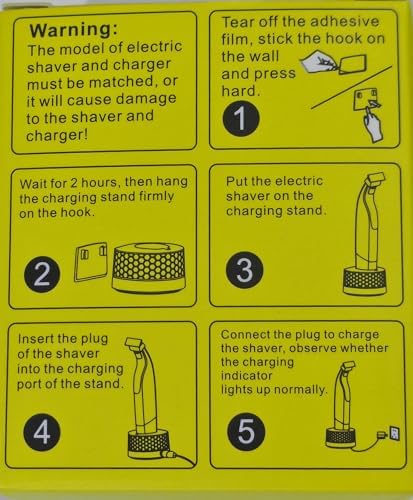 Warning:
The model of electric shaver and charger must be matched, or it will cause damage to the shaver and charger!

Tear off the adhesive film, stick the hook on the wall and press hard.

1

Wait for 2 hours, then hang the charging stand firmly on the hook.

2

Put the electric shaver on the charging stand.

3

Insert the plug of the shaver into the charging port of the stand.

4

Connect the plug to charge the shaver, observe whether the charging indicator lights up normally.

5