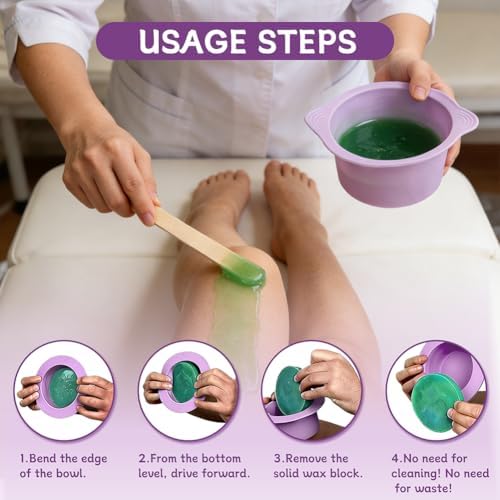 USAGE STEPS

1.Bend the edge of the bowl.

2.From the bottom level, drive forward.

3.Remove the solid wax block.

4.No need for cleaning! No need for waste!