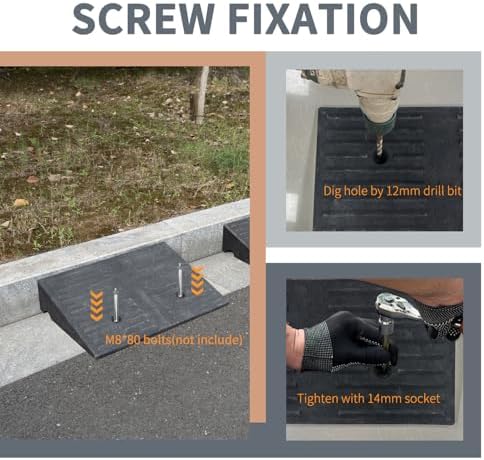 SCREW FIXATION

M8*80 bolts(not include)

Dig hole by 12mm drill bit

Tighten with 14mm socket