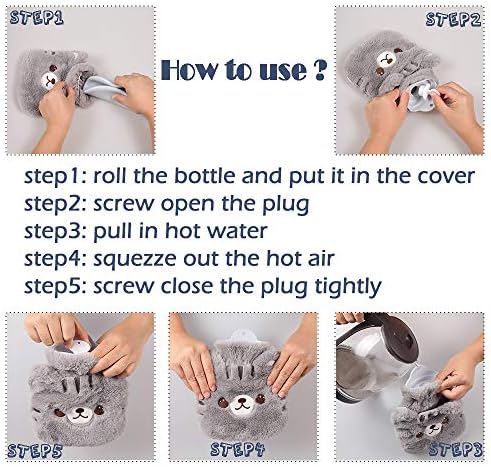 STEP1

How to use ?

STEP2

step1: roll the bottle and put it in the cover
step2: screw open the plug
step3: pull in hot water
step4: squezze out the hot air
step5: screw close the plug tightly

STEP5

STEP4

STEP3