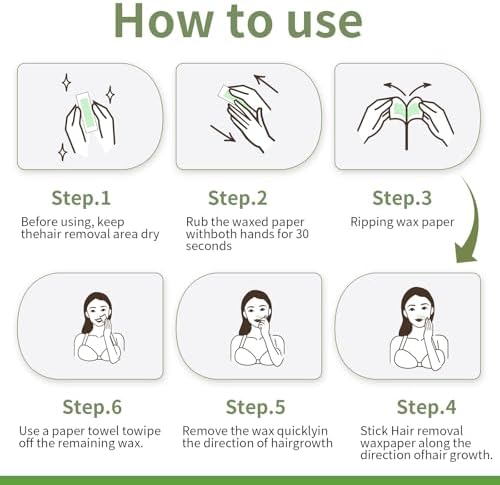 How to use

Step.1
Before using, keep thehair removal area dry

Step.2
Rub the waxed paper withboth hands for 30 seconds

Step.3
Ripping wax paper

Step.6
Use a paper towel towipe off the remaining wax.

Step.5
Remove the wax quicklyin the direction of hairgrowth

Step.4
Stick Hair removal waxpaper along the direction ofhair growth.