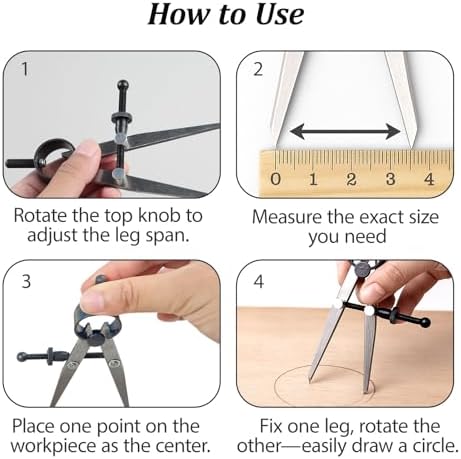 How to Use

1

Rotate the top knob to adjust the leg span.

2

0 1 2 3 4

Measure the exact size you need

3

Place one point on the workpiece as the center.

4

Fix one leg, rotate the other—easily draw a circle.