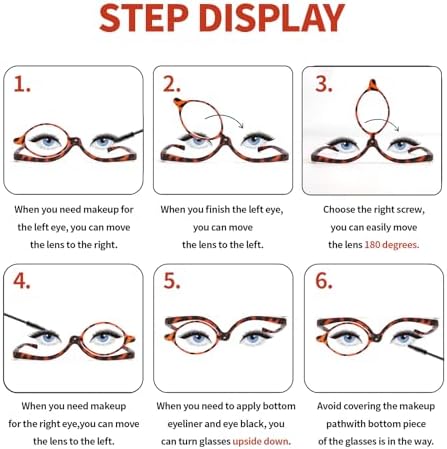 STEP DISPLAY

1.

When you need makeup for the left eye, you can move the lens to the right.

2.

When you finish the left eye, you can move the lens to the left.

3.

Choose the right screw, you can easily move the lens 180 degrees.

4.

When you need makeup for the right eye,you can move the lens to the left.

5.

When you need to apply bottom eyeliner and eye black, you can turn glasses upside down.

6.

Avoid covering the makeup pathwith bottom piece of the glasses is in the way.