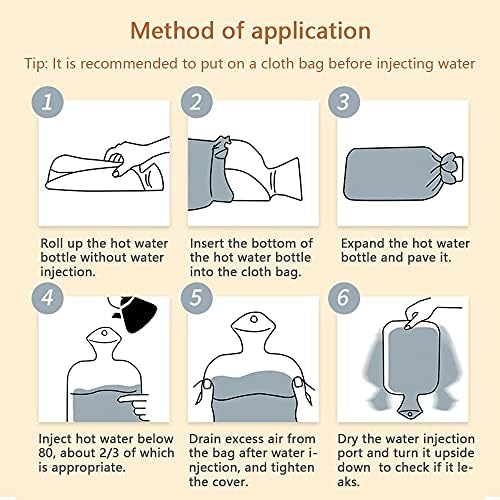 Method of application

Tip: It is recommended to put on a cloth bag before injecting water

1

Roll up the hot water bottle without water injection.

2

Insert the bottom of the hot water bottle into the cloth bag.

3

Expand the hot water bottle and pave it.

4

Inject hot water below 80, about 2/3 of which is appropriate.

5

Drain excess air from the bag after water injection, and tighten the cover.

6

Dry the water injection port and turn it upside down to check if it leaks.