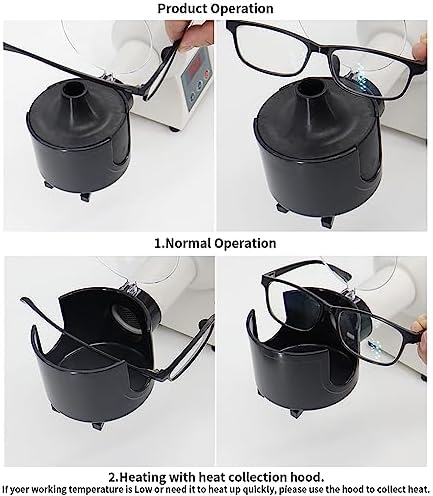 Product Operation

1.Normal Operation

2.Heating with heat collection hood.
If yoer working temperature is Low or need it to heat up quickly, please use the hood to collect heat.